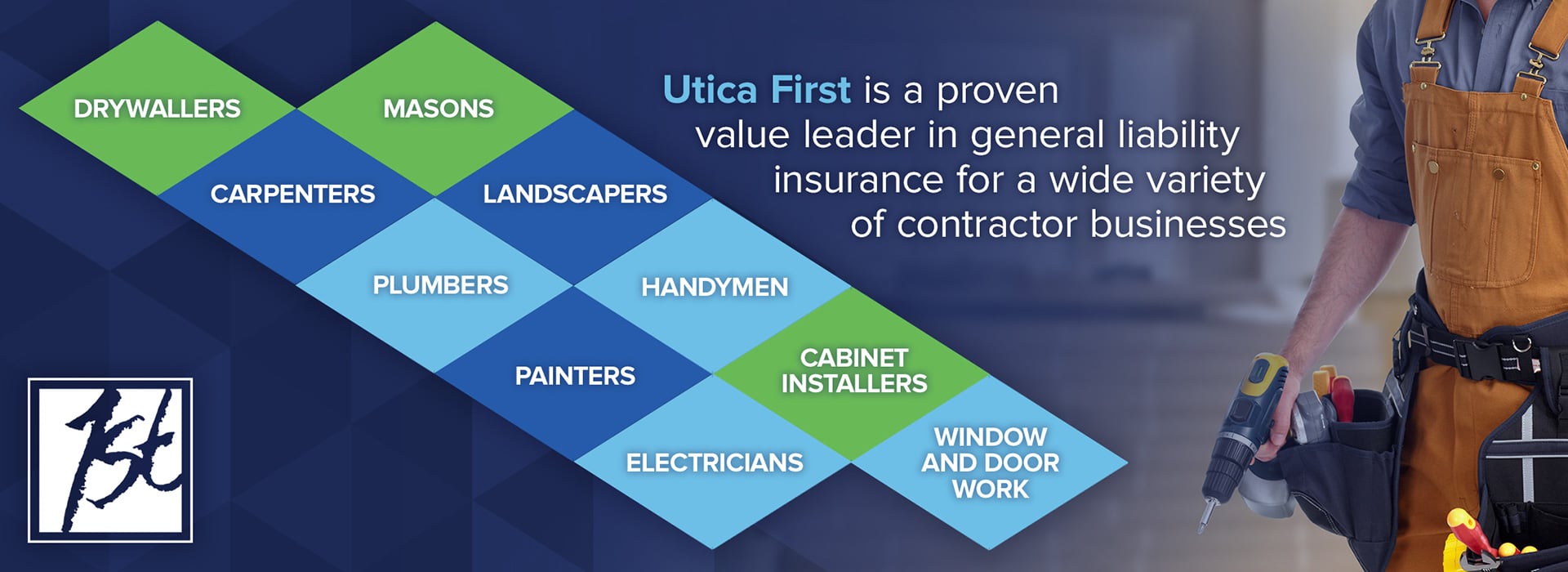 DRYWALLERS

MASONS

CARPENTERS

LANDSCAPERS

PLUMBERS

HANDYMEN

PAINTERS

CABINET INSTALLERS

ELECTRICIANS

WINDOW AND DOOR WORK

Utica First is a proven value leader in general liability insurance for a wide variety of contractor businesses

1st